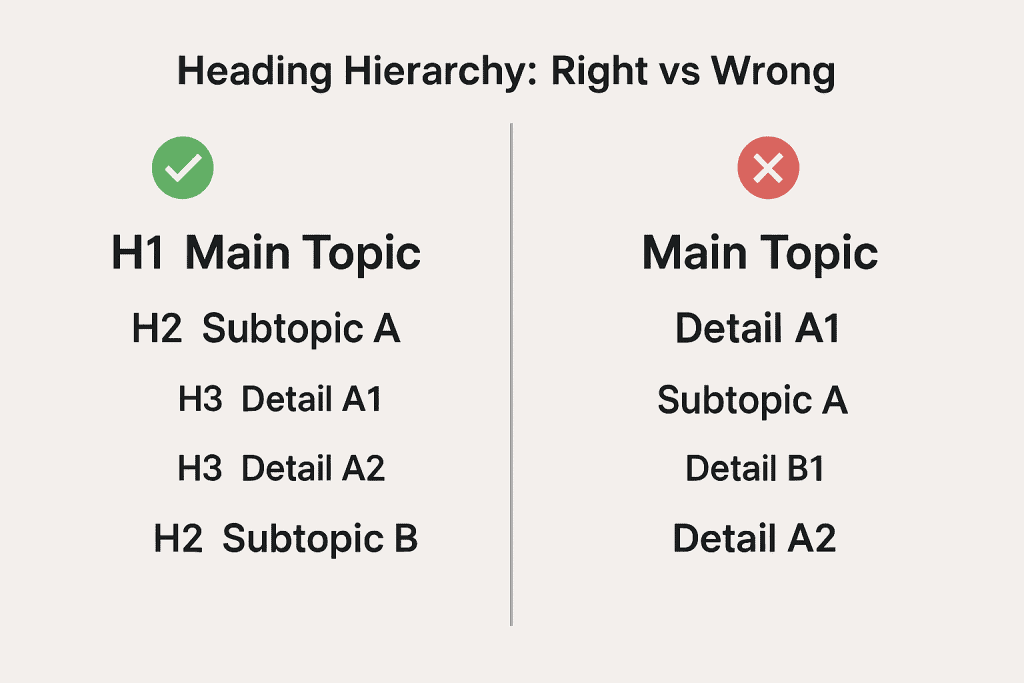 Heading Hierarchy: Right vs Wrong

H1 Main Topic
H2 Subtopic A
H3 Detail A1
H3 Detail A2
H2 Subtopic B

Main Topic
Detail A1
Subtopic A
Detail B1
Detail A2